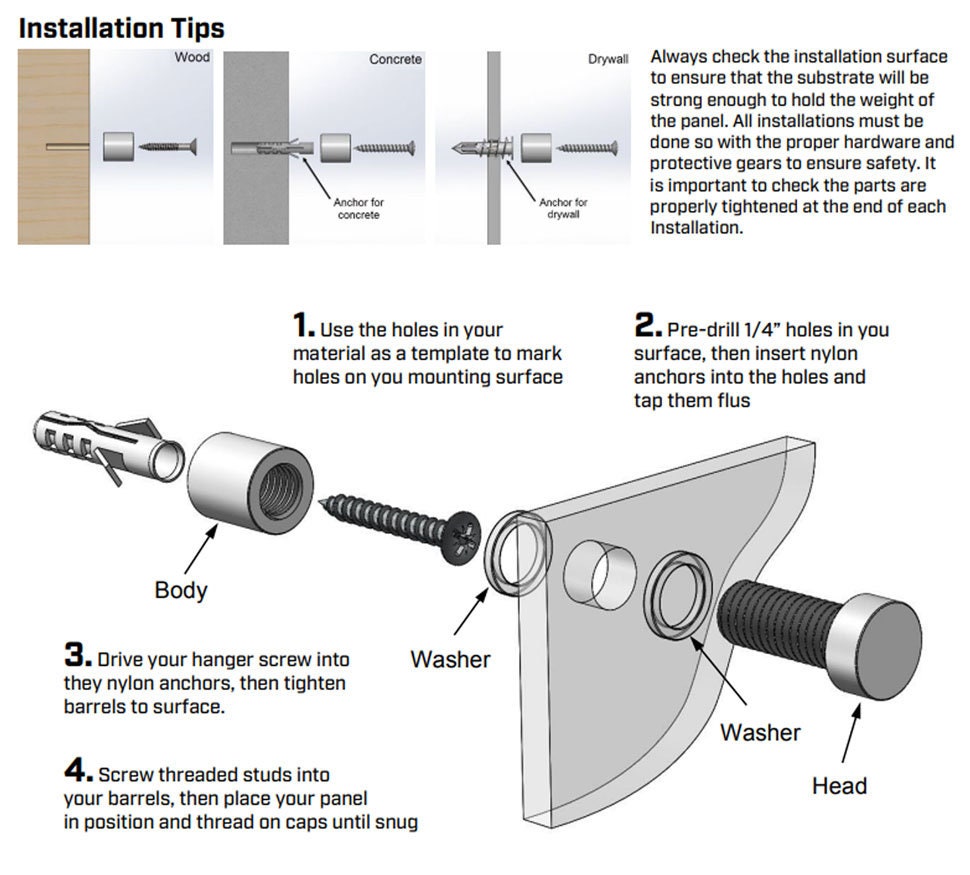 Installation Tips

Wood

Concrete

Anchor for concrete

Drywall

Anchor for drywall

Always check the installation surface to ensure that the substrate will be strong enough to hold the weight of the panel. All installations must be done so with the proper hardware and protective gears to ensure safety. It is important to check the parts are properly tightened at the end of each Installation.

1. Use the holes in your material as a template to mark holes on you mounting surface

2. Pre-drill 1/4" holes in you surface, then insert nylon anchors into the holes and tap them flus

Body

Washer

Washer

Head

3. Drive your hanger screw into they nylon anchors, then tighten barrels to surface.

4. Screw threaded studs into your barrels, then place your panel in position and thread on caps until snug